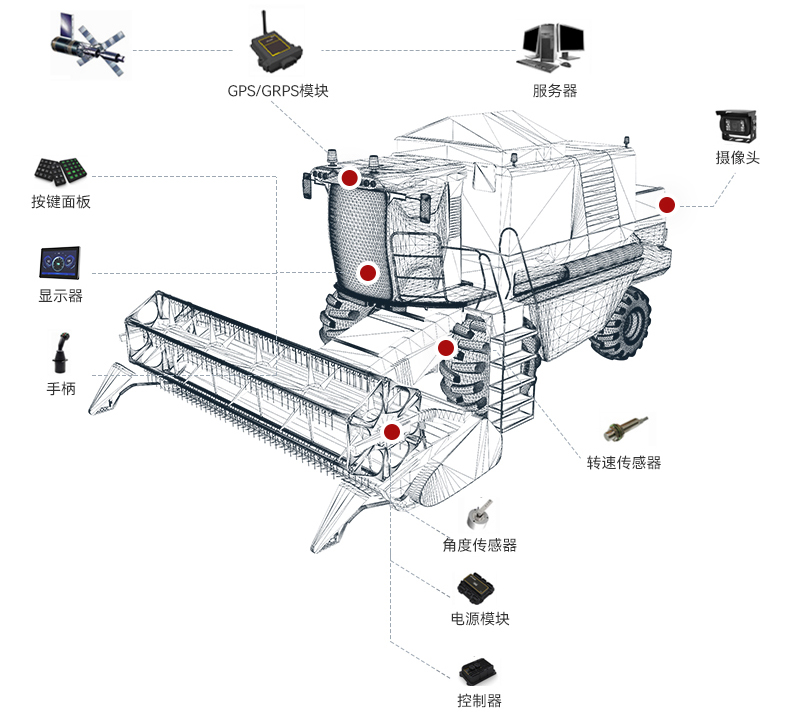 GPS/GRPS模块

服务器

摄像头

按键面板

显示器

手柄

转速传感器

角度传感器

电源模块

控制器